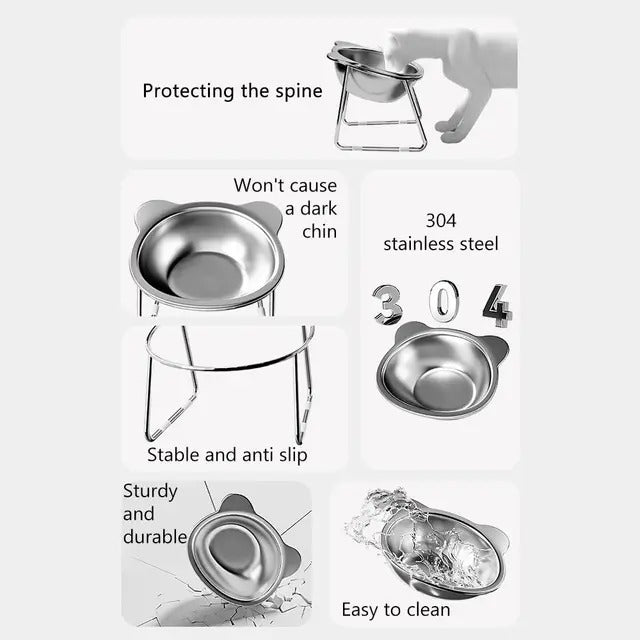 Protecting the spine

Won't cause a dark chin

304 stainless steel

3 0 4

Stable and anti slip

Sturdy and durable

Easy to clean